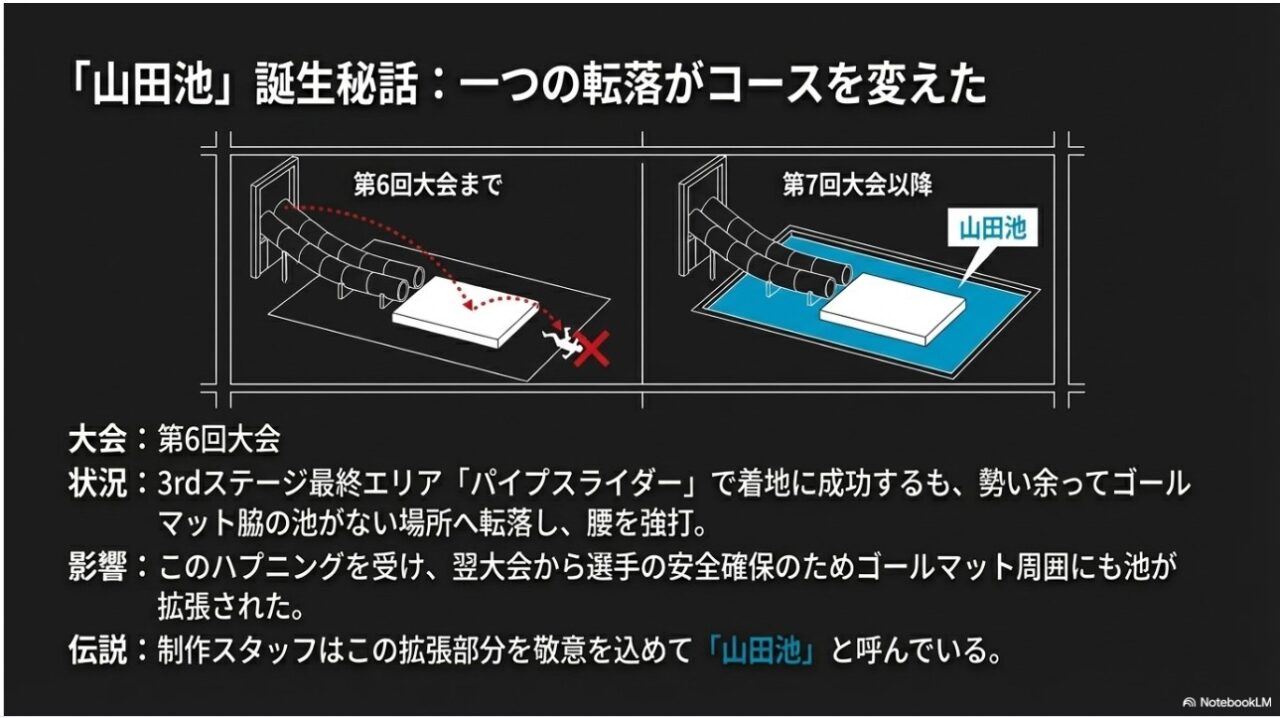 「山田池」誕生秘話：一つの転落がコースを変えた

第6回大会まで

第7回大会以降

山田池

大会：第6回大会

状況：3rdステージ最終エリア「パイプスライダー」で着地に成功するも、勢い余ってゴールマット脇の池がない場所へ転落し、腰を強打。

影響：このハプニングを受け、翌大会から選手の安全確保のためゴールマット周囲にも池が拡張された。

伝説：制作スタッフはこの拡張部分を敬意を込めて「山田池」と呼んでいる。

NotebookLM