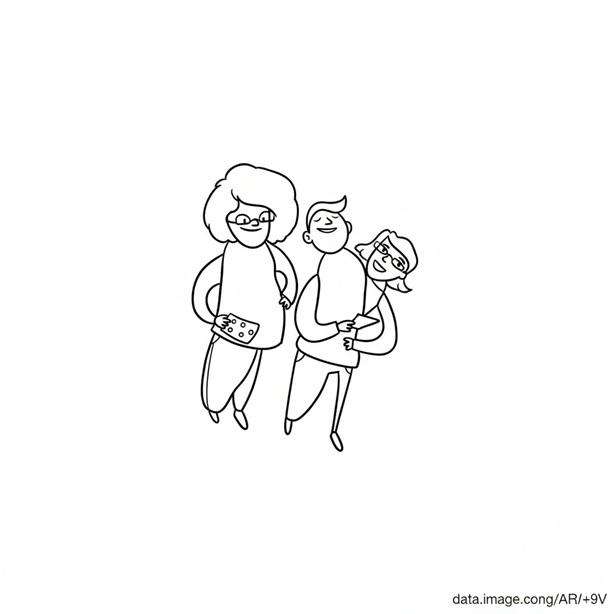 data.image.cong/AR/+9V